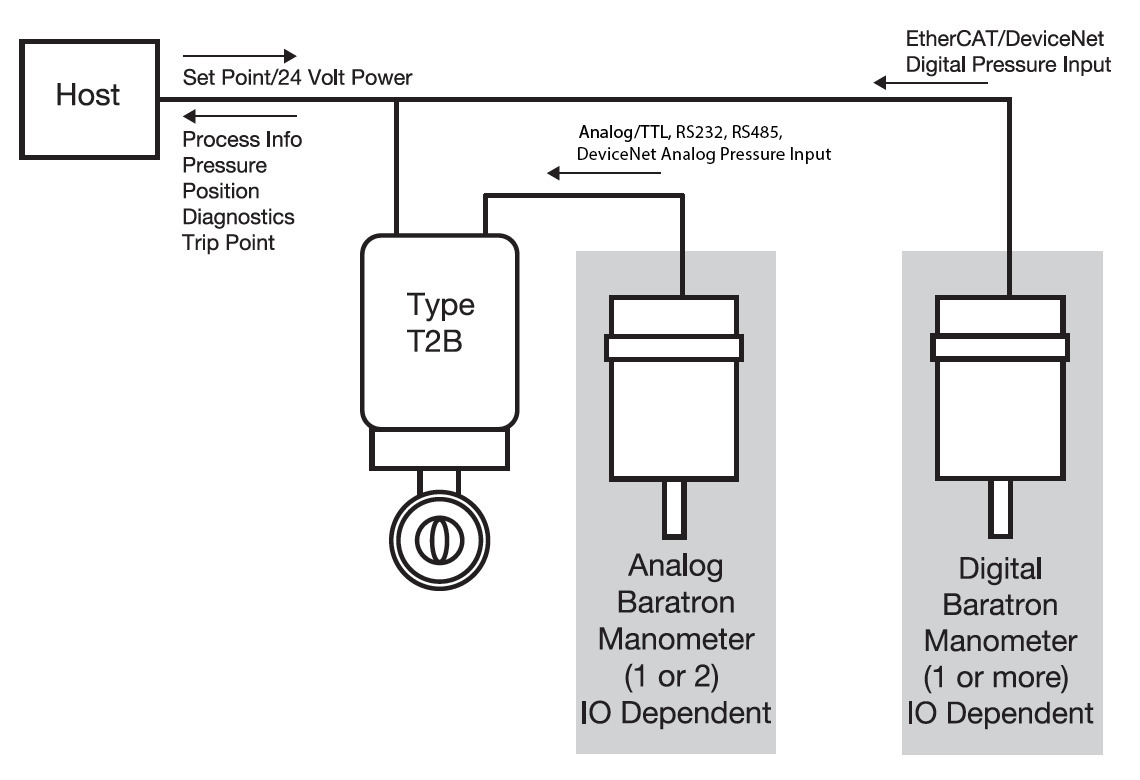 Host

Set Point/24 Volt Power

Process Info
Pressure
Position
Diagnostics
Trip Point

EtherCAT/DeviceNet
Digital Pressure Input

Analog/TTL, RS232, RS485,
DeviceNet Analog Pressure Input

Type
T2B

Analog
Baratron
Manometer
(1 or 2)
IO Dependent

Digital
Baratron
Manometer
(1 or more)
IO Dependent