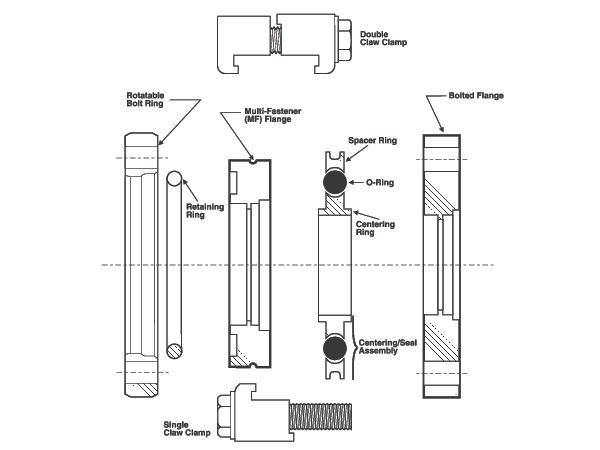 Double Claw Clamp

Rotatable Bolt Ring

Multi-Fastener (MF) Flange

Bolted Flange

Spacer Ring

O-Ring

Retaining Ring

Centering Ring

Centering/Seal Assembly

Single Claw Clamp